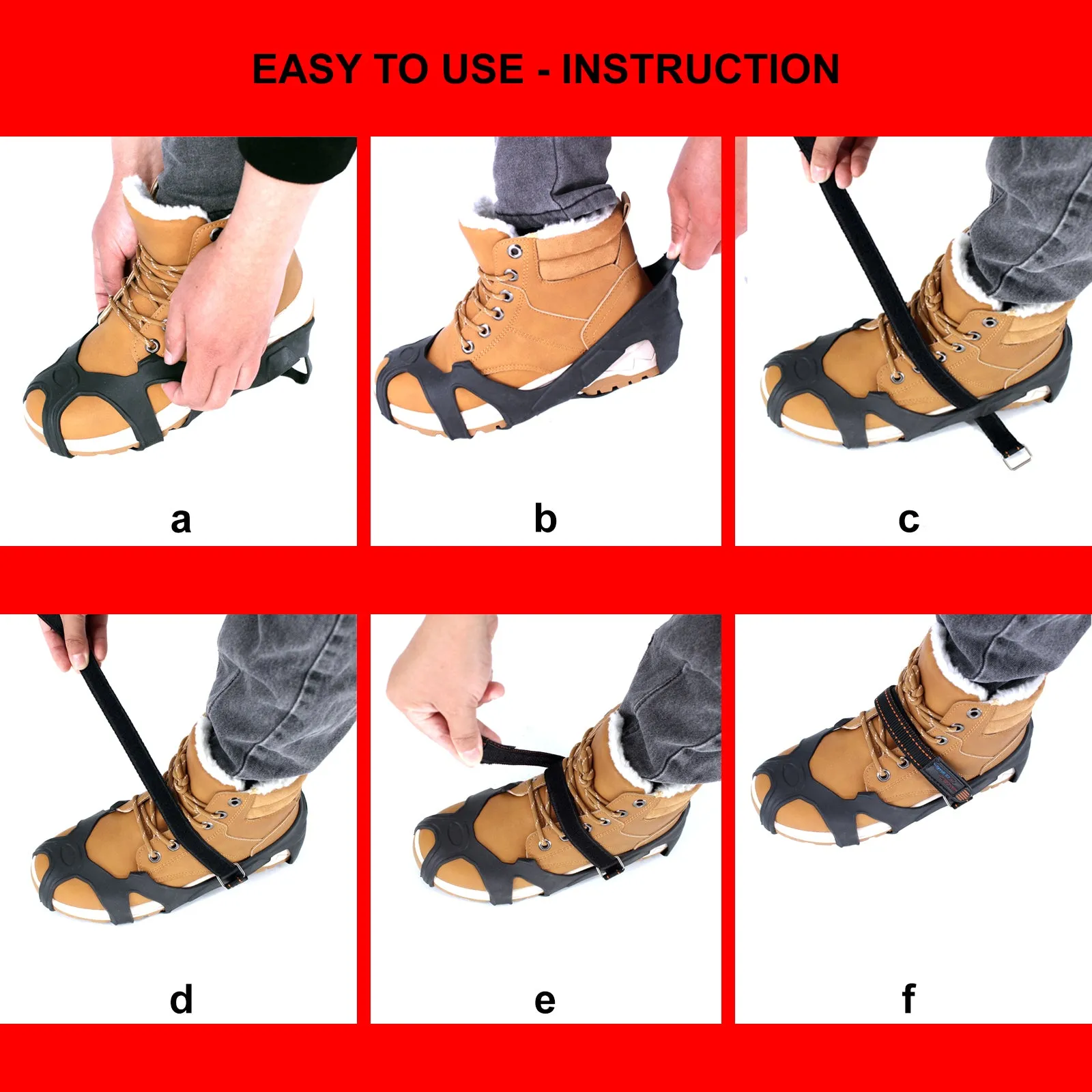 EASY TO USE - INSTRUCTION

a

b

c

d

e

f