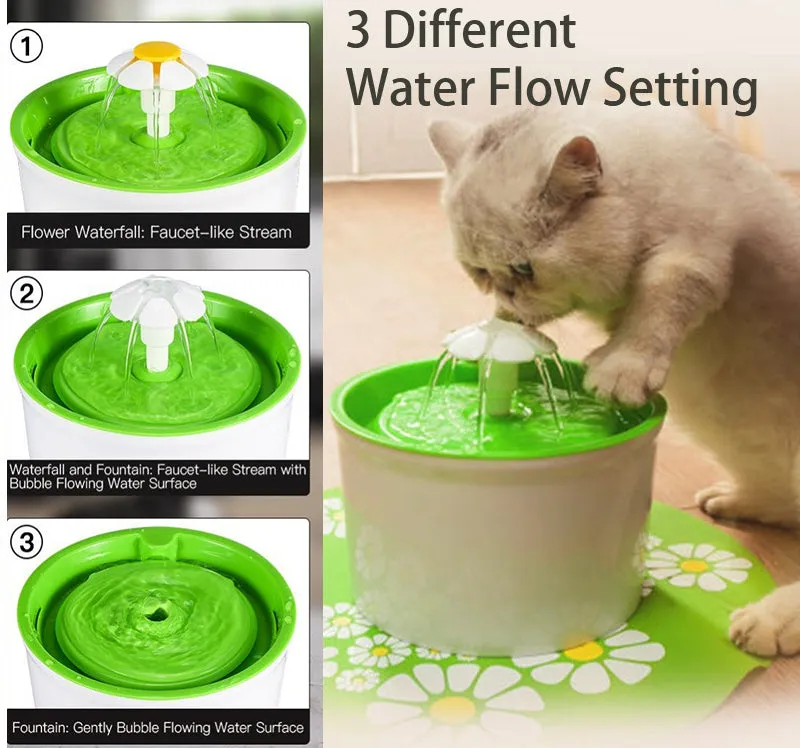 3 Different Water Flow Setting

①

Flower Waterfall: Faucet-like Stream

②

Waterfall and Fountain: Faucet-like Stream with Bubble Flowing Water Surface

③

Fountain: Gently Bubble Flowing Water Surface